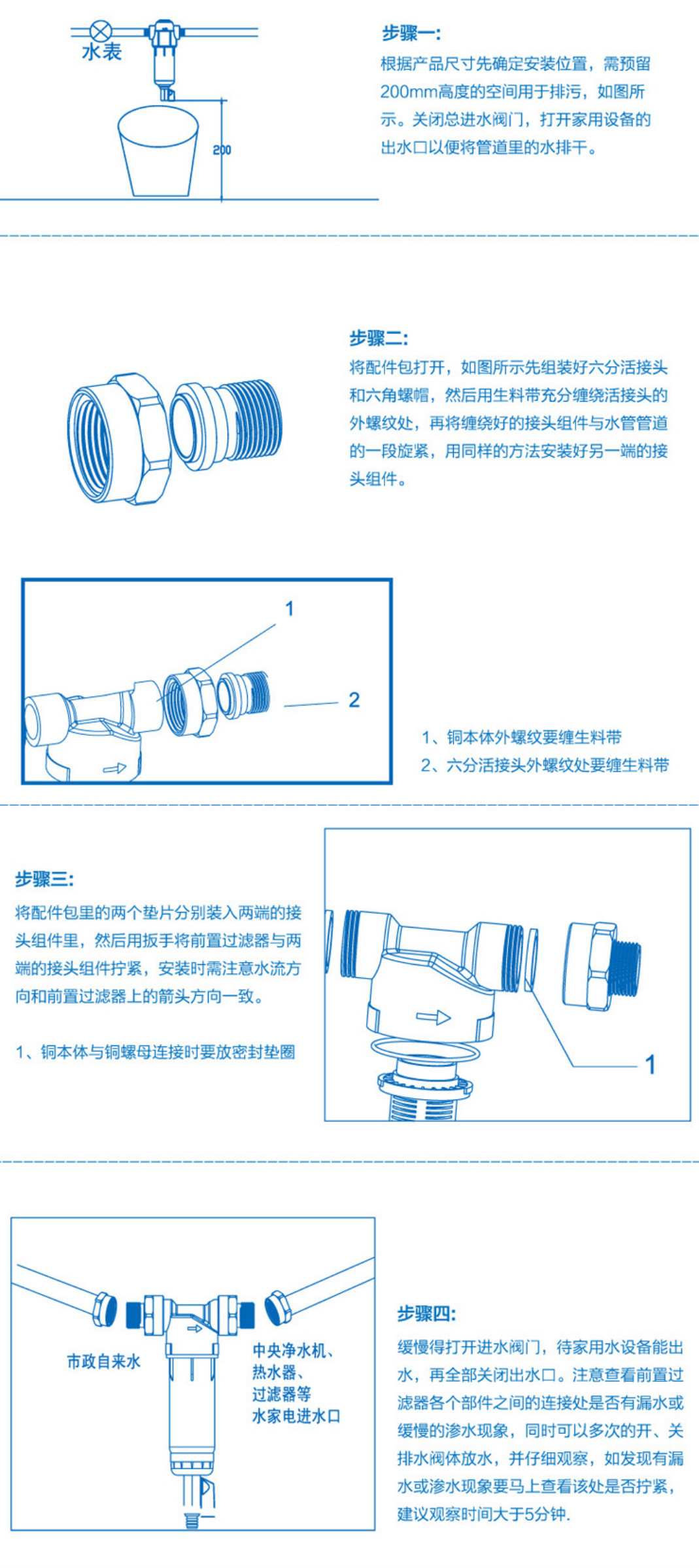 水表

200

步骤一:
根据产品尺寸先确定安装位置，需预留200mm高度的空间用于排污，如图所示。关闭总进水阀门，打开家用设备的出水口以便将管道里的水排干。

步骤二:
将配件包打开，如图所示先组装好六分活接头和六角螺帽，然后用生料带充分缠绕活接头的外螺纹处，再将缠绕好的接头组件与水管管道的一段旋紧，用同样的方法安装好另一端的接头组件。

1

2

1、铜本体外螺纹要缠生料带
2、六分活接头外螺纹处要缠生料带

步骤三:
将配件包里的两个垫片分别装入两端的接头组件里，然后用扳手将前置过滤器与两端的接头组件拧紧，安装时需注意水流方向和前置过滤器上的箭头方向一致。

1、铜本体与铜螺母连接时要放密封垫圈

1

市政自来水

中央净水机、热水器、过滤器等水家电进水口

步骤四:
缓慢得打开进水阀门，待家用水设备能出水，再全部关闭出水口。注意查看前置过滤器各个部件之间的连接处是否有漏水或缓慢的渗水现象，同时可以多次的开、关排水阀体放水，并仔细观察，如发现有漏水或渗水现象要马上查看该处是否拧紧，建议观察时间大于5分钟.